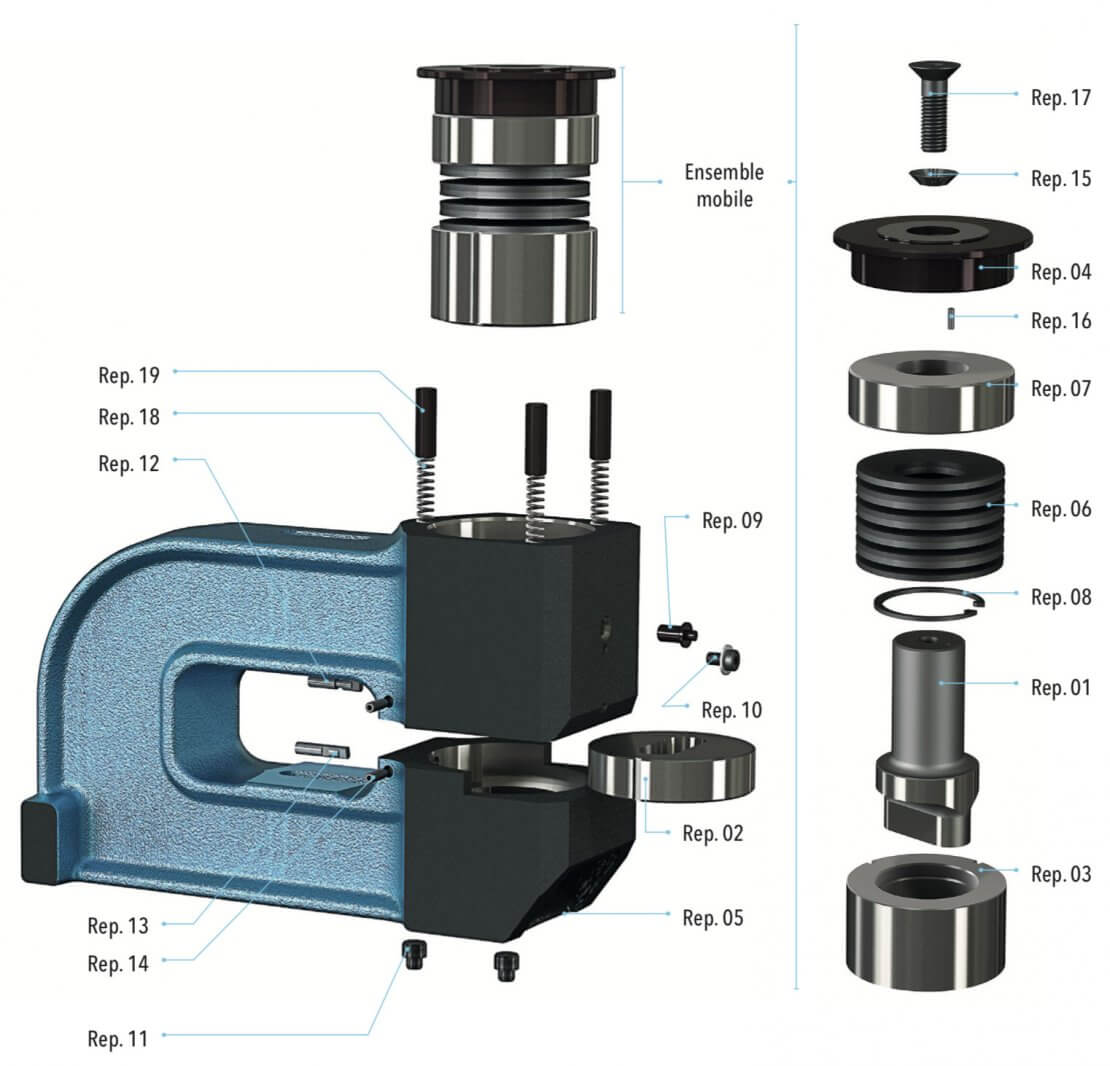 Ensemble mobile

Rep. 17

Rep. 15

Rep. 04

Rep. 16

Rep. 07

Rep. 06

Rep. 08

Rep. 01

Rep. 03

Rep. 19

Rep. 18

Rep. 12

Rep. 09

Rep. 10

Rep. 02

Rep. 05

Rep. 13

Rep. 14

Rep. 11