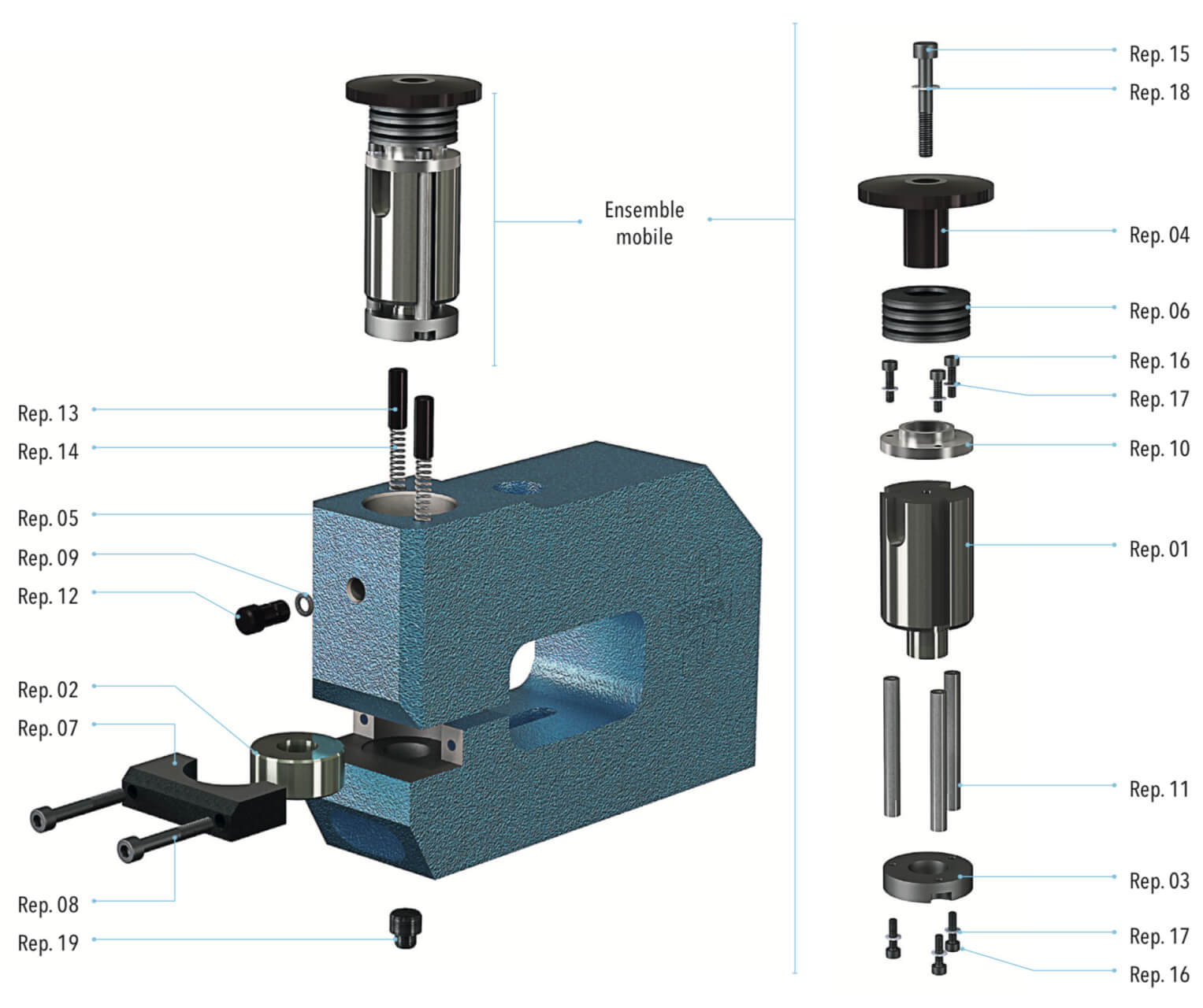 Ensemble mobile

Rep. 13
Rep. 14
Rep. 05
Rep. 09
Rep. 12
Rep. 02
Rep. 07
Rep. 08
Rep. 19

Rep. 15
Rep. 18
Rep. 04
Rep. 06
Rep. 16
Rep. 17
Rep. 10
Rep. 01
Rep. 11
Rep. 03
Rep. 17
Rep. 16